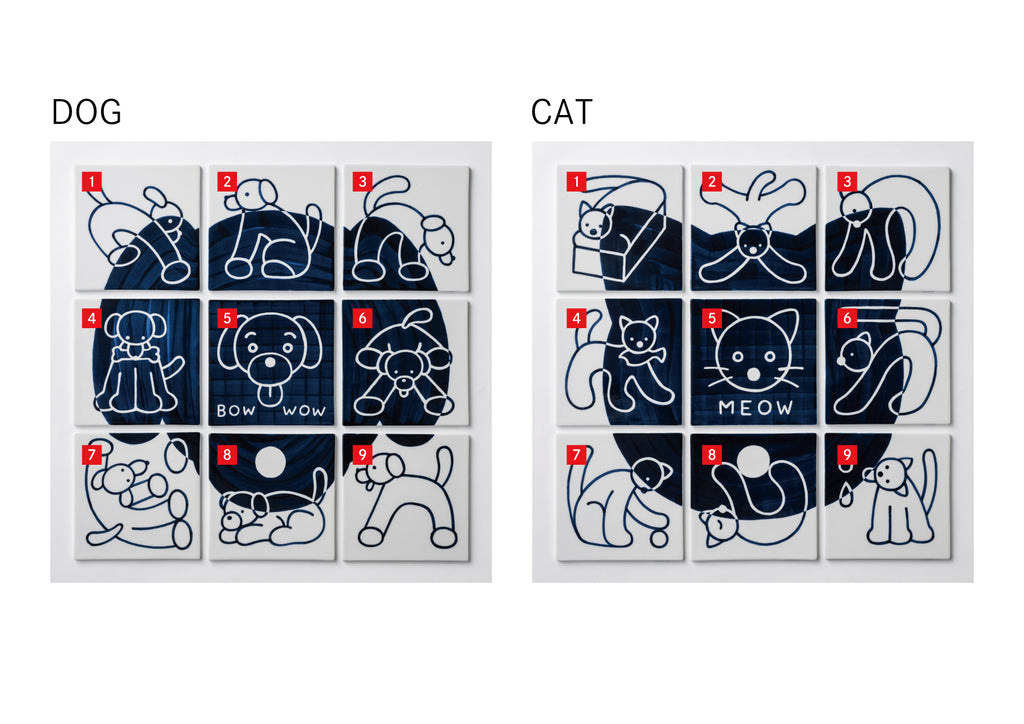 DOG

1
2
3
4
5
BOW WOW
6
7
8
9

CAT

1
2
3
4
5
MEOW
6
7
8
9